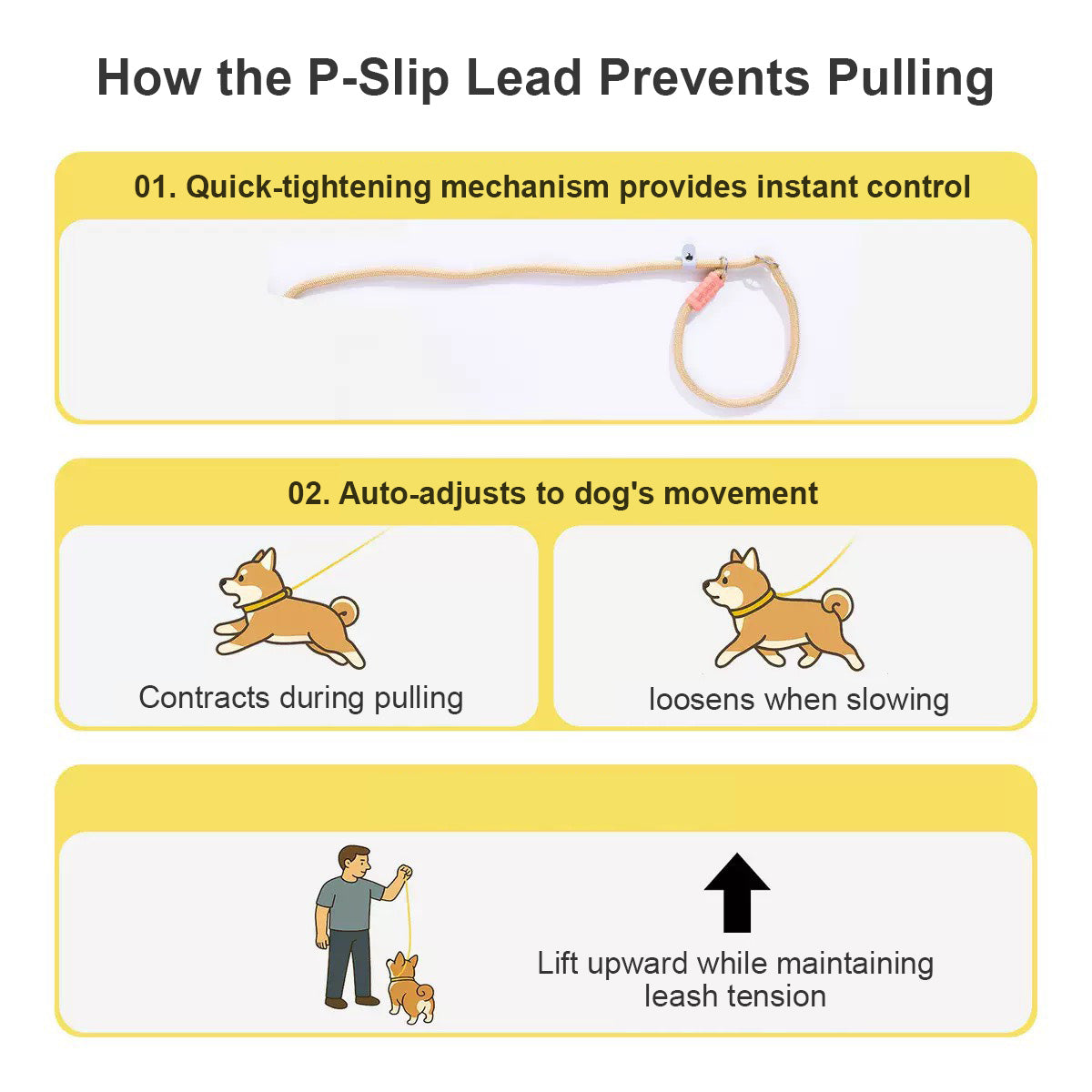 How the P-Slip Lead Prevents Pulling

01. Quick-tightening mechanism provides instant control

02. Auto-adjusts to dog's movement

Contracts during pulling

loosens when slowing

Lift upward while maintaining leash tension