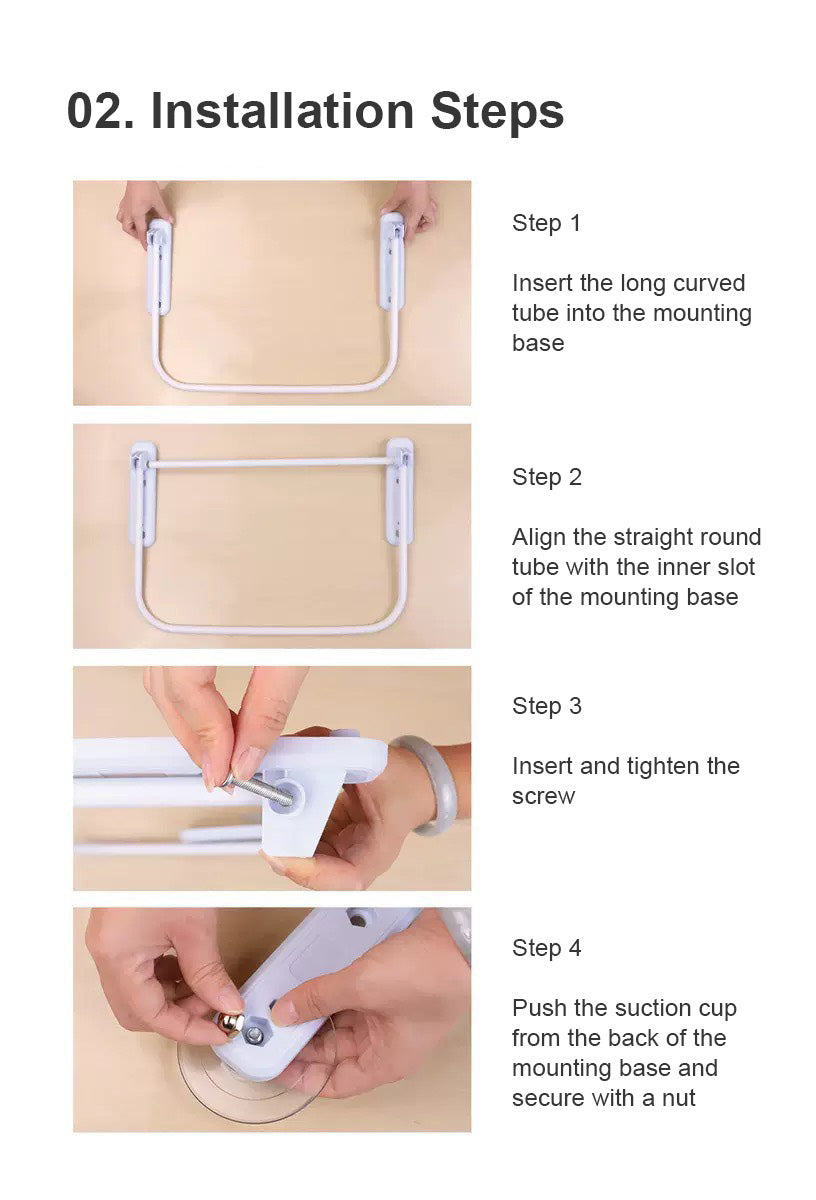 02. Installation Steps

Step 1

Insert the long curved tube into the mounting base

Step 2

Align the straight round tube with the inner slot of the mounting base

Step 3

Insert and tighten the screw

Step 4

Push the suction cup from the back of the mounting base and secure with a nut