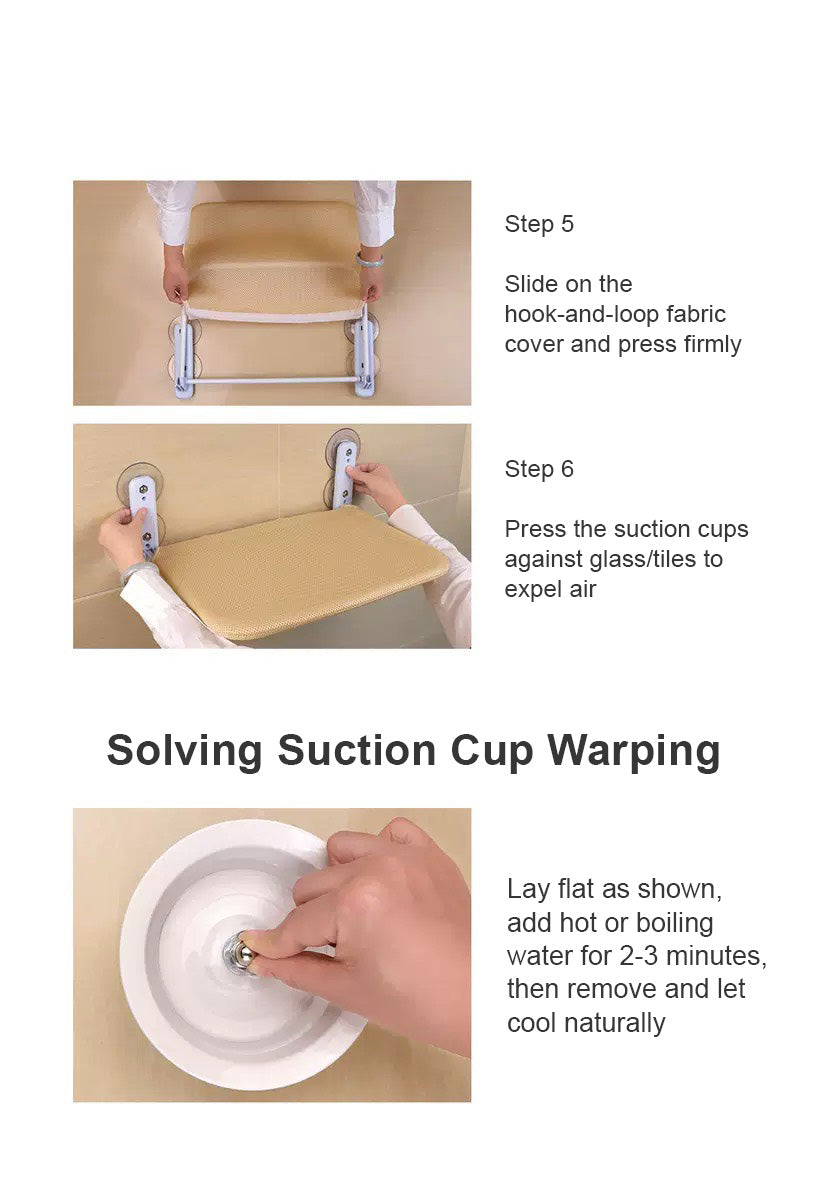 Step 5

Slide on the hook-and-loop fabric cover and press firmly

Step 6

Press the suction cups against glass/tiles to expel air

Solving Suction Cup Warping

Lay flat as shown, add hot or boiling water for 2-3 minutes, then remove and let cool naturally