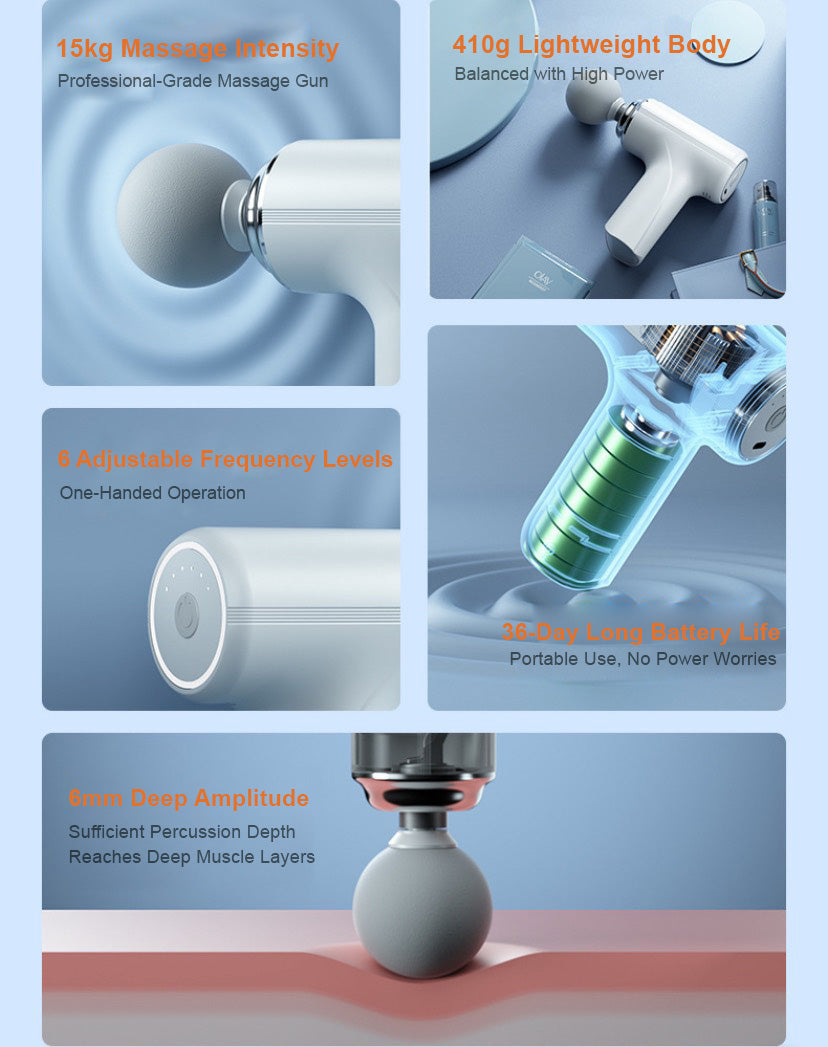 15kg Massage Intensity
Professional-Grade Massage Gun

410g Lightweight Body
Balanced with High Power

OLAY

6 Adjustable Frequency Levels
One-Handed Operation

36-Day Long Battery Life
Portable Use, No Power Worries

6mm Deep Amplitude
Sufficient Percussion Depth
Reaches Deep Muscle Layers