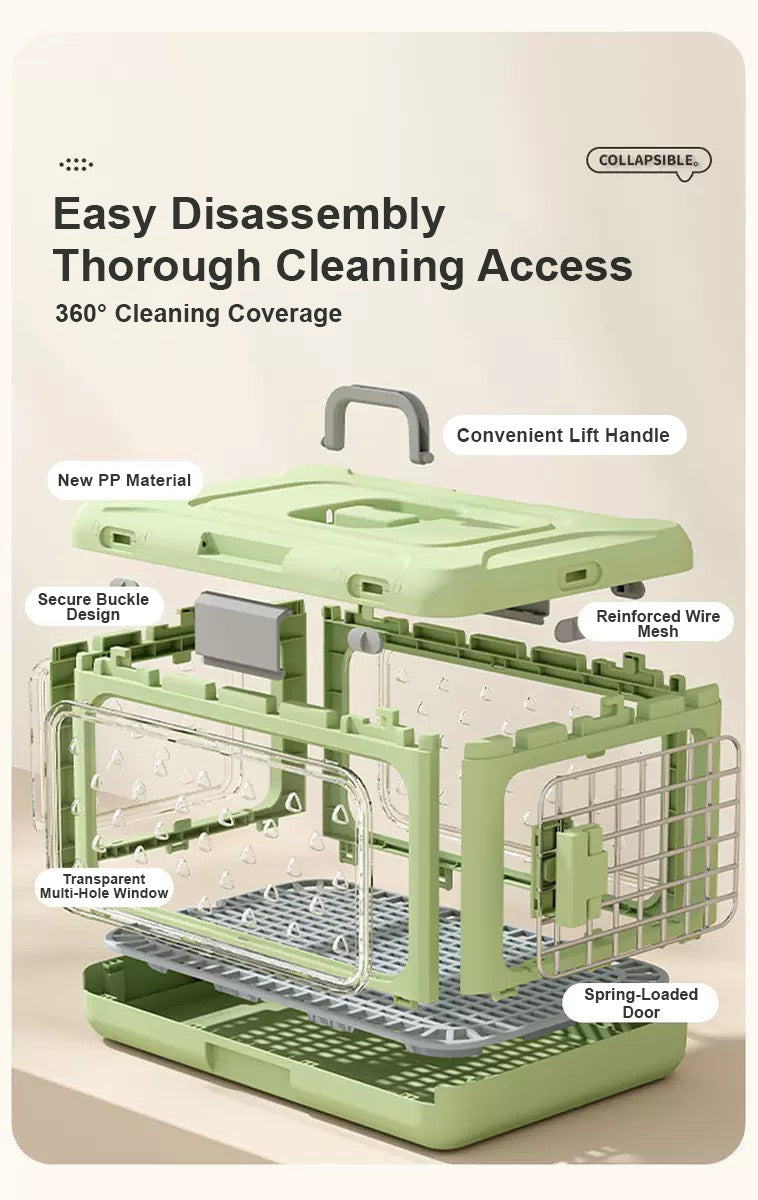 COLLAPSIBLE

Easy Disassembly Thorough Cleaning Access

360° Cleaning Coverage

Convenient Lift Handle

New PP Material

Secure Buckle Design

Reinforced Wire Mesh

Transparent Multi-Hole Window

Spring-Loaded Door