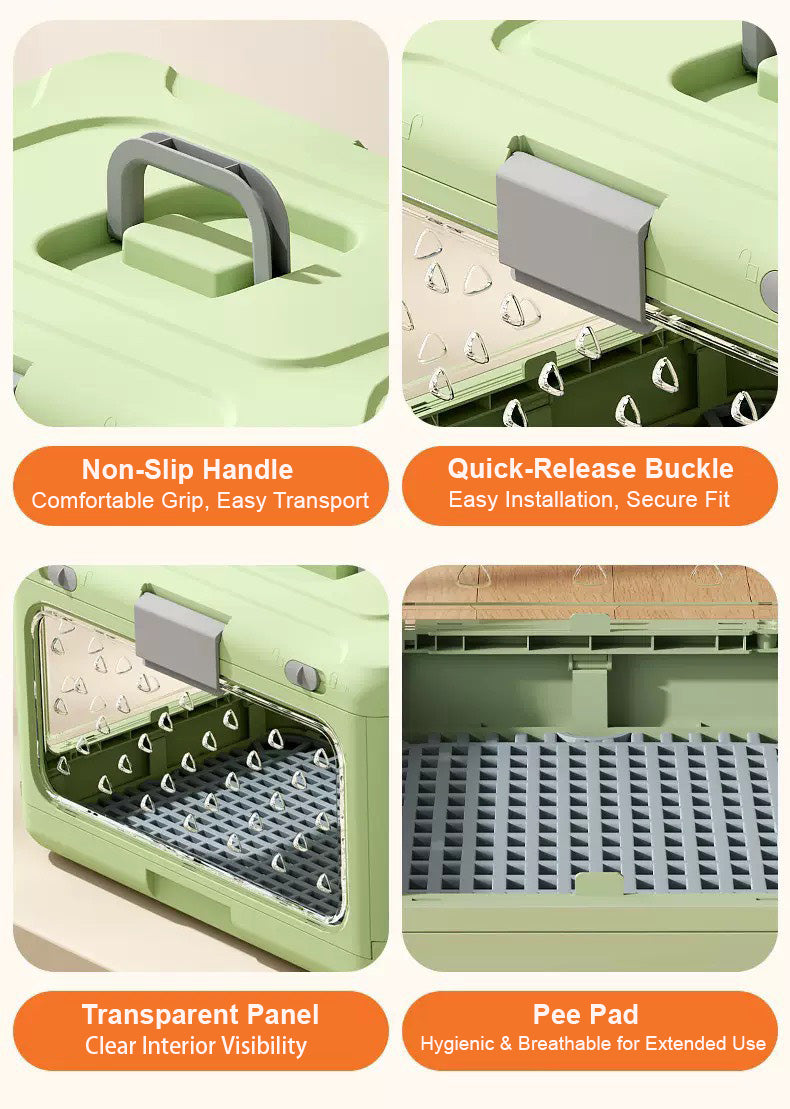 Non-Slip Handle
Comfortable Grip, Easy Transport

Quick-Release Buckle
Easy Installation, Secure Fit

Transparent Panel
Clear Interior Visibility

Pee Pad
Hygienic & Breathable for Extended Use