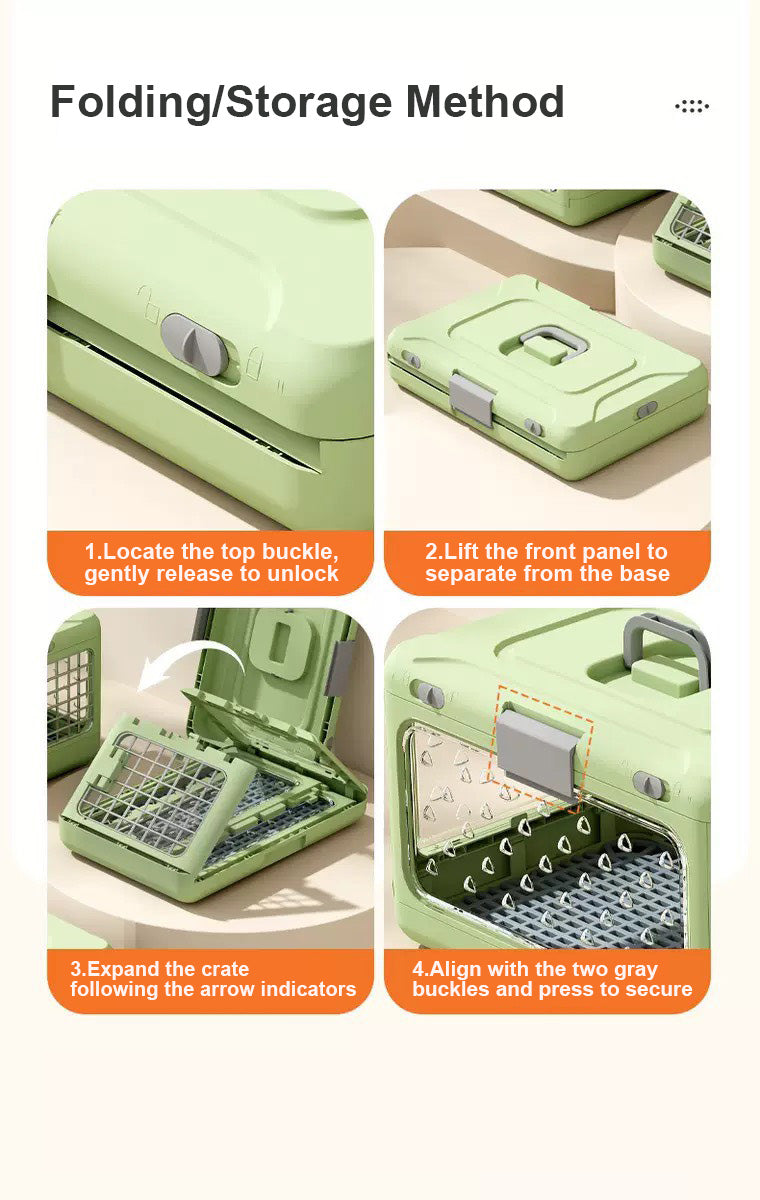 Folding/Storage Method

1.Locate the top buckle, gently release to unlock

2.Lift the front panel to separate from the base

3.Expand the crate following the arrow indicators

4.Align with the two gray buckles and press to secure