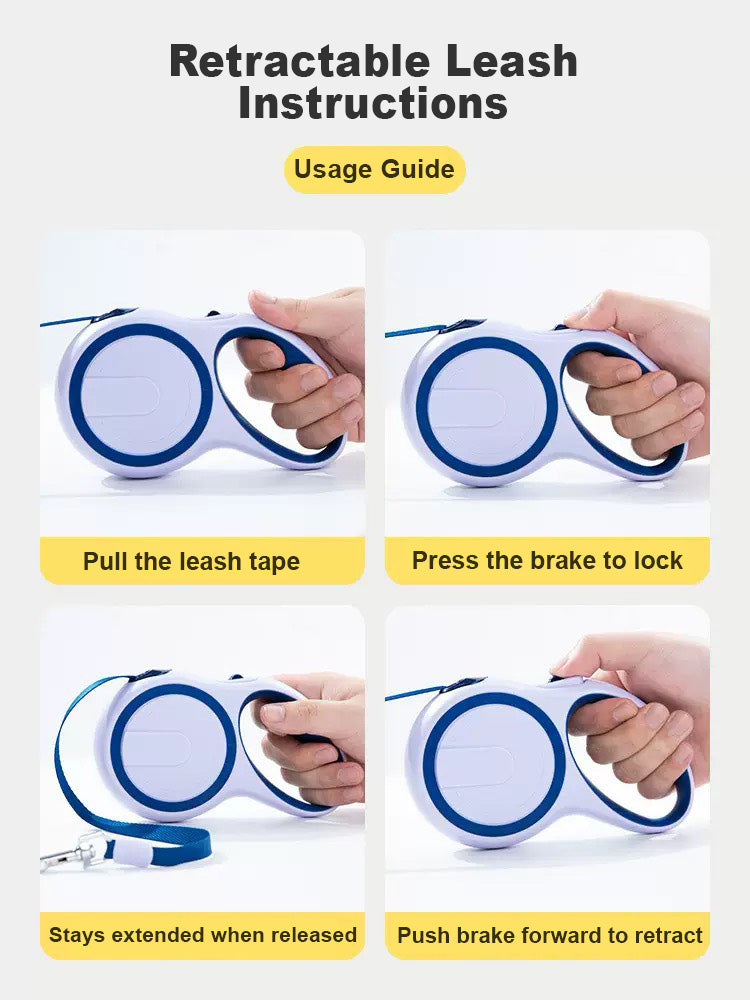 Retractable Leash Instructions

Usage Guide

Pull the leash tape

Press the brake to lock

Stays extended when released

Push brake forward to retract